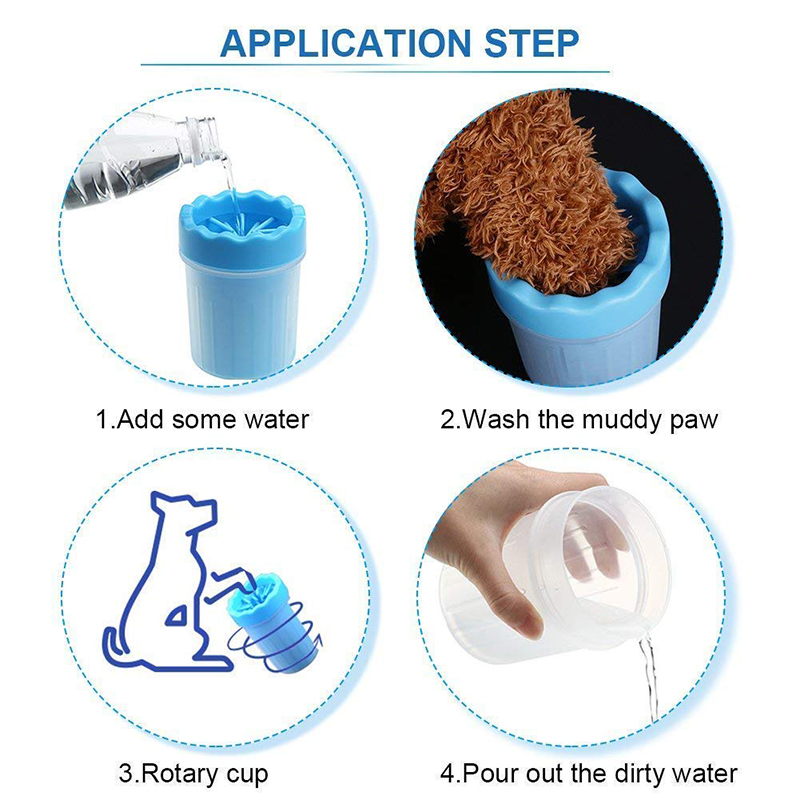 APPLICATION STEP

1.Add some water

2.Wash the muddy paw

3.Rotary cup

4.Pour out the dirty water